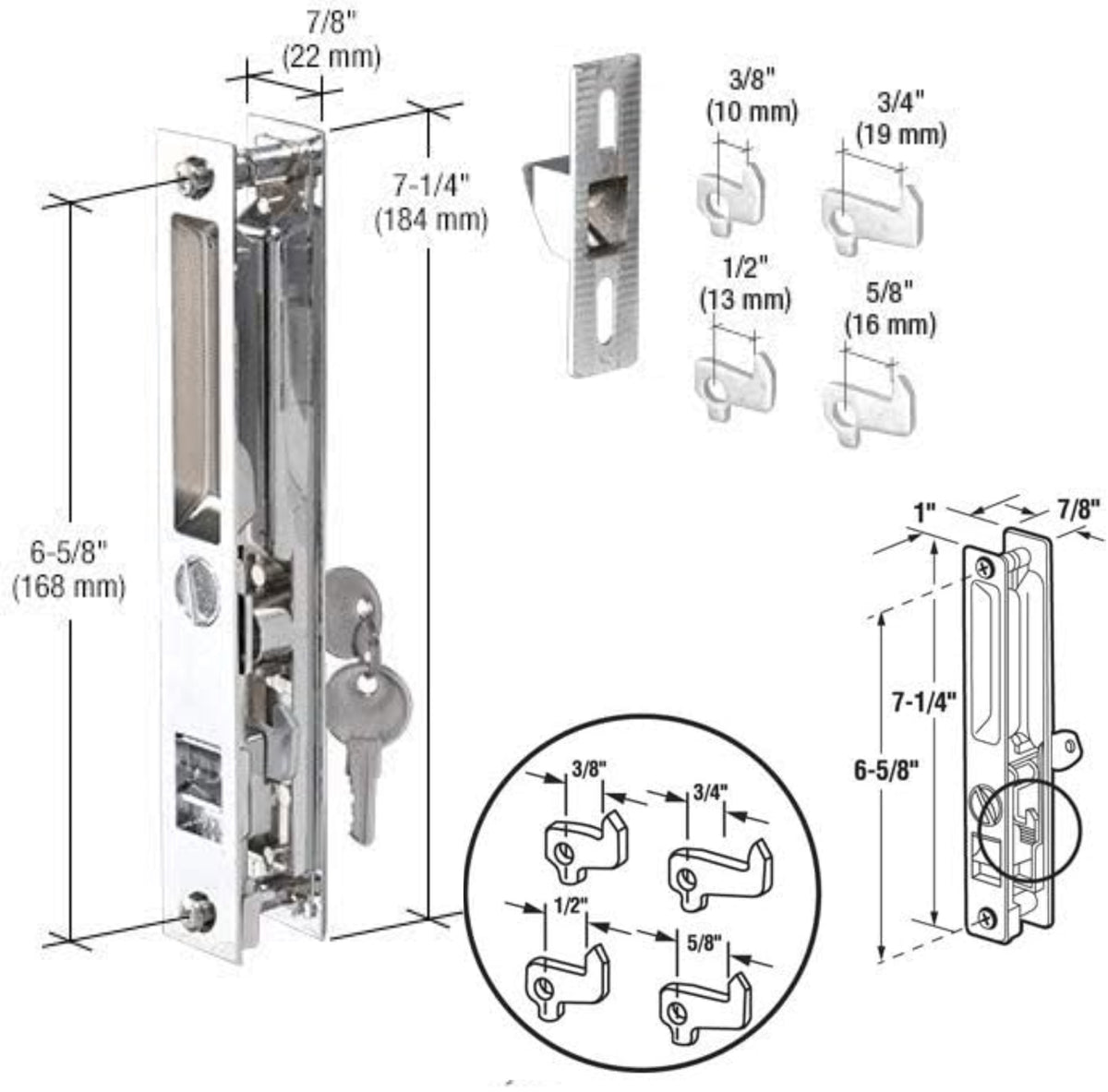 7/8"
(22 mm)

7-1/4"
(184 mm)

6-5/8"
(168 mm)

3/8"
(10 mm)

3/4"
(19 mm)

1/2"
(13 mm)

5/8"
(16 mm)

1"

7/8"

7-1/4"

6-5/8"

3/8"

3/4"

1/2"

5/8"