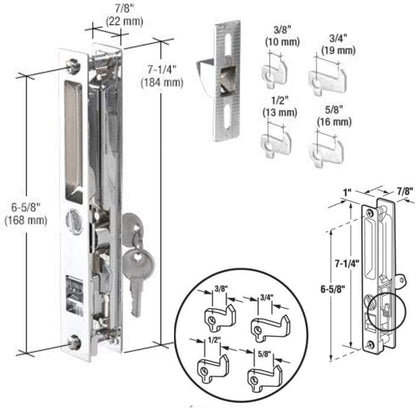 7/8"
(22 mm)

7-1/4"
(184 mm)

6-5/8"
(168 mm)

3/8"
(10 mm)

3/4"
(19 mm)

1/2"
(13 mm)

5/8"
(16 mm)

1"

7/8"

7-1/4"

6-5/8"

3/8"

3/4"

1/2"

5/8"