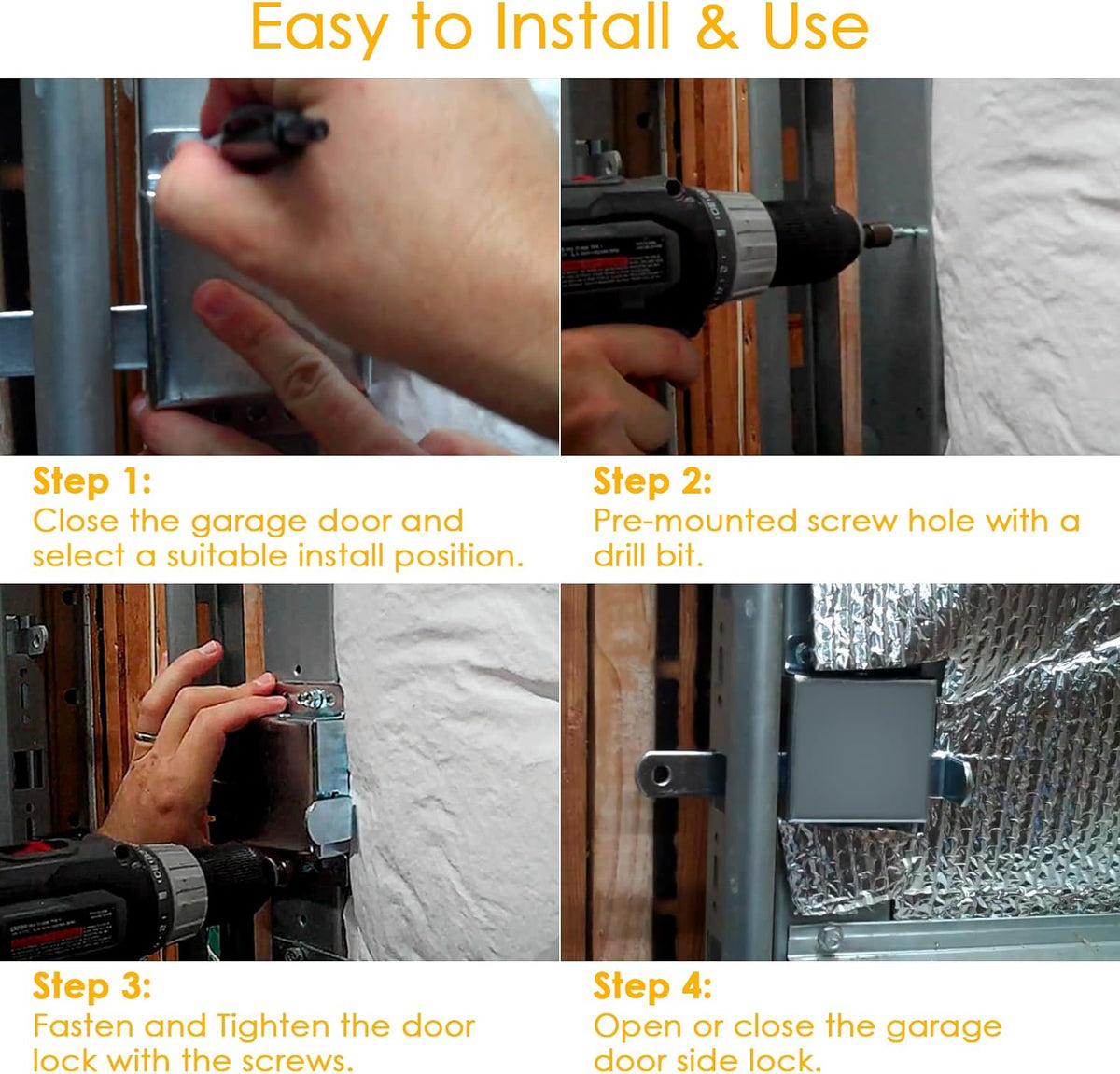 Easy to Install & Use

Step 1:
Close the garage door and select a suitable install position.

Step 2:
Pre-mounted screw hole with a drill bit.

Step 3:
Fasten and Tighten the door lock with the screws.

Step 4:
Open or close the garage door side lock.